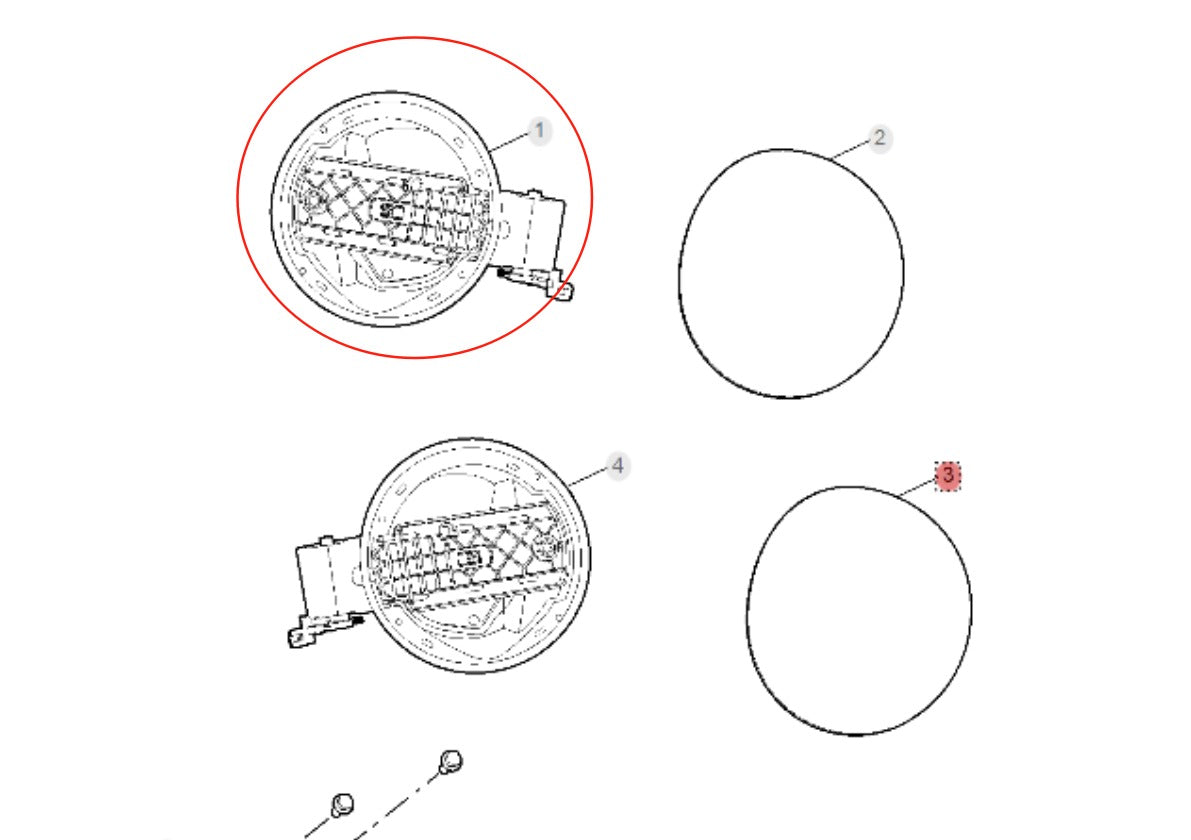 1
2
4
3